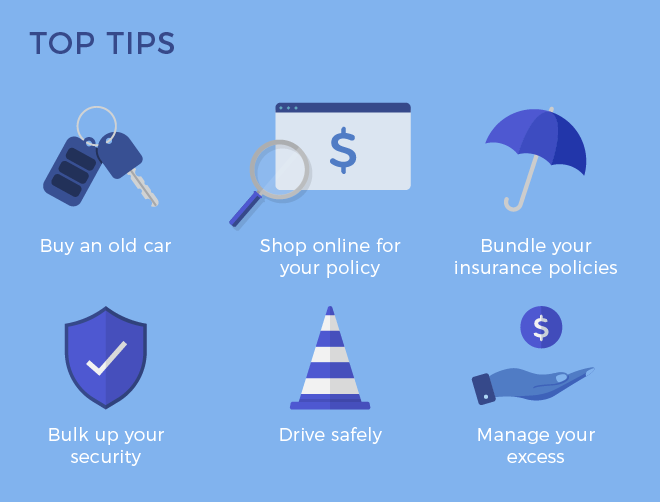 TOP TIPS

$

Buy an old car

Shop online for your policy

Bundle your insurance policies

$

Bulk up your security

Drive safely

Manage your excess